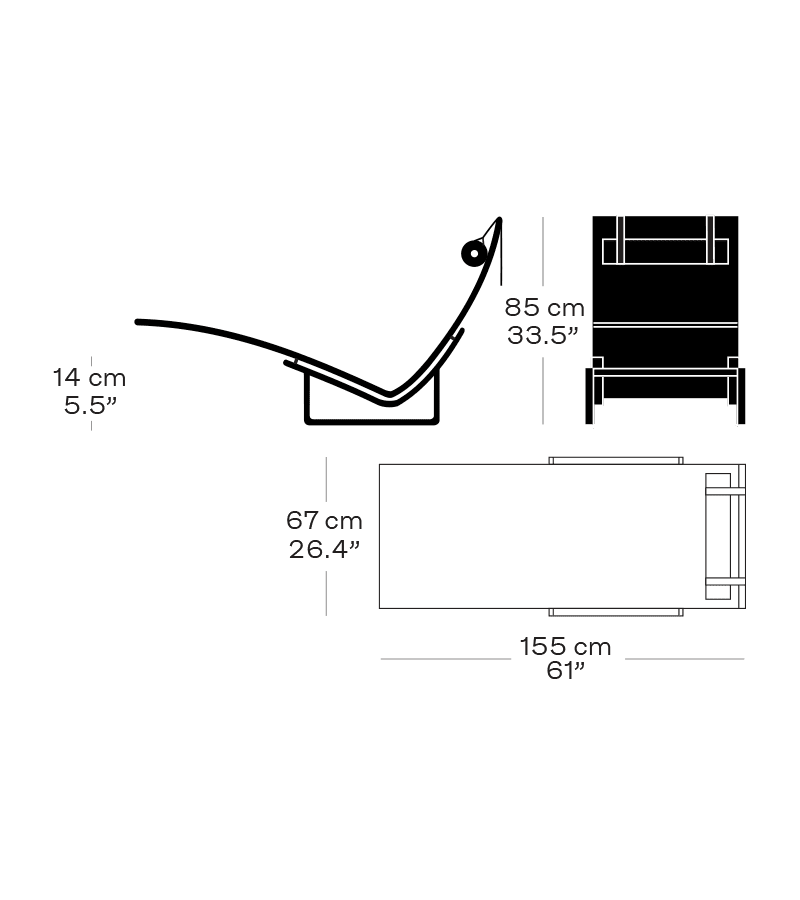 14 cm
5.5”

85 cm
33.5”

67 cm
26.4”

155 cm
61”