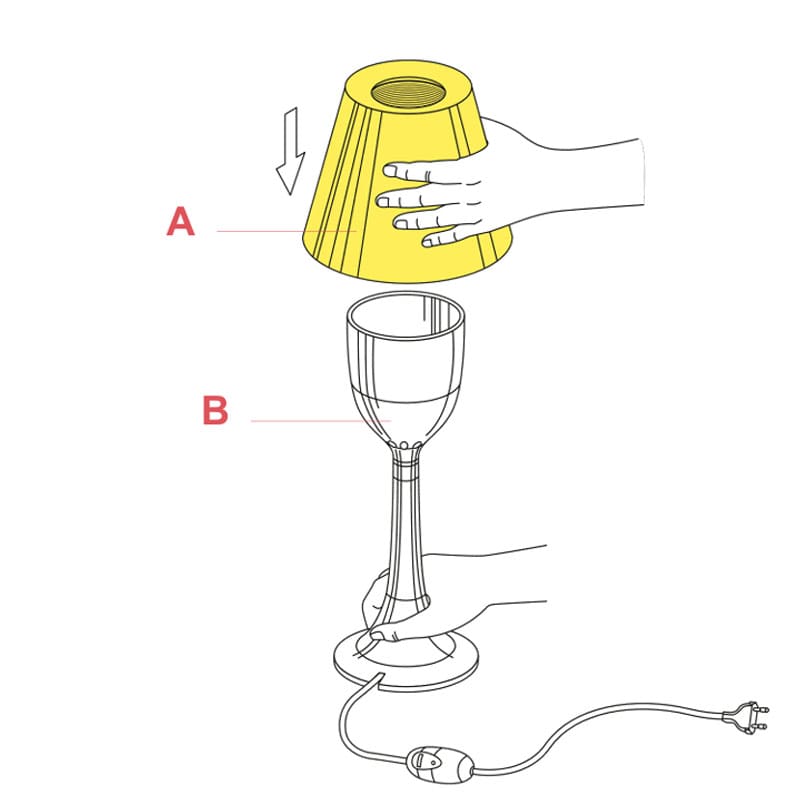 A

B